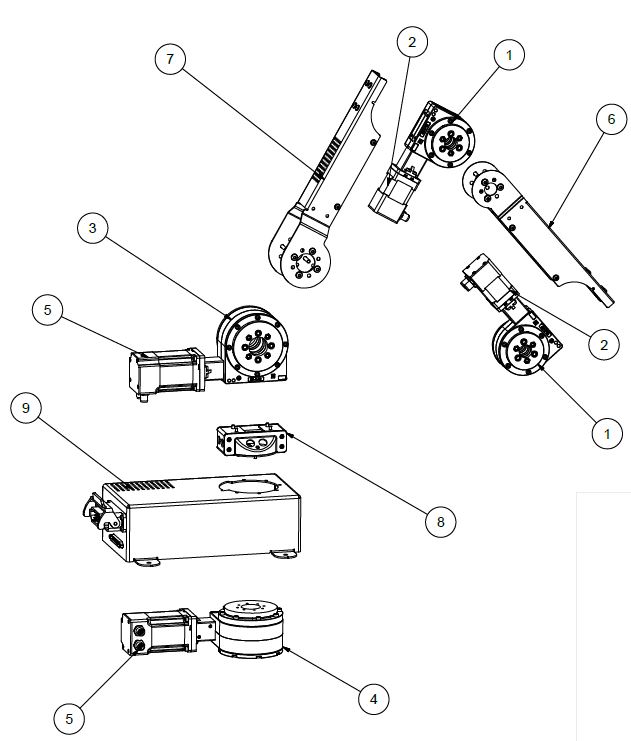 7
2
1
6
3
5
2
1
9
8
5
4